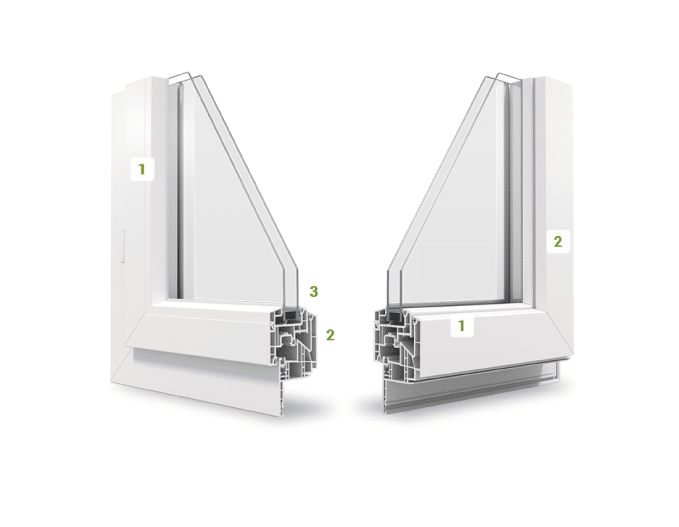 1
3
2
2
1